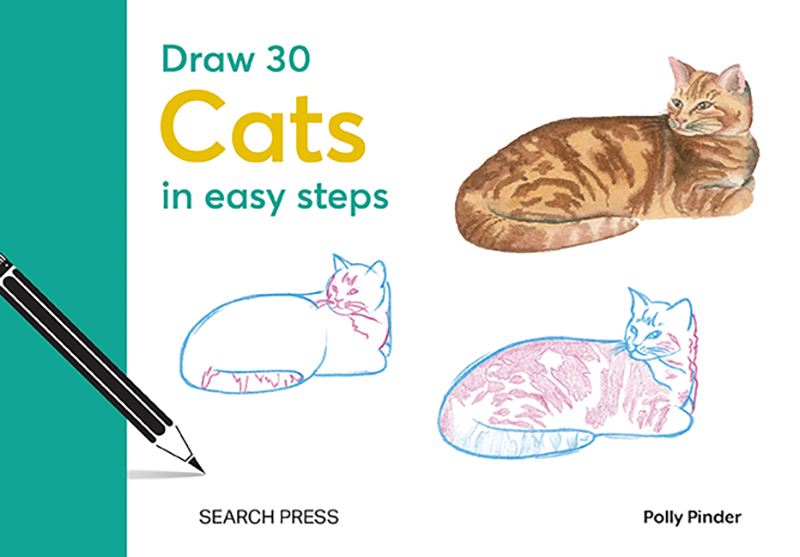 Draw 30
Cats
in easy steps

SEARCH PRESS

Polly Pinder